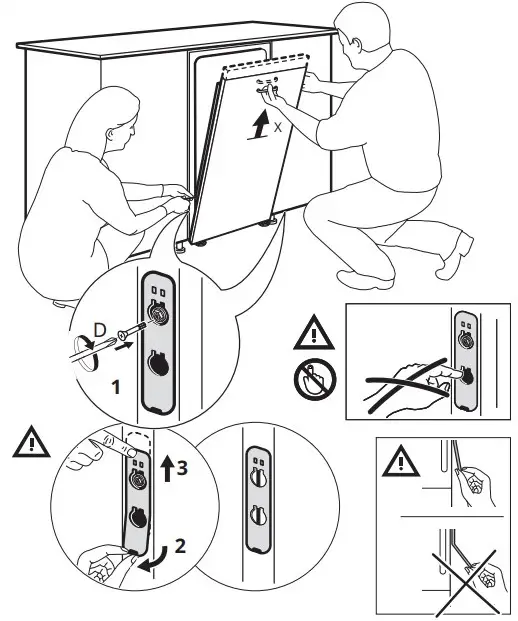 X

D

1

3

2