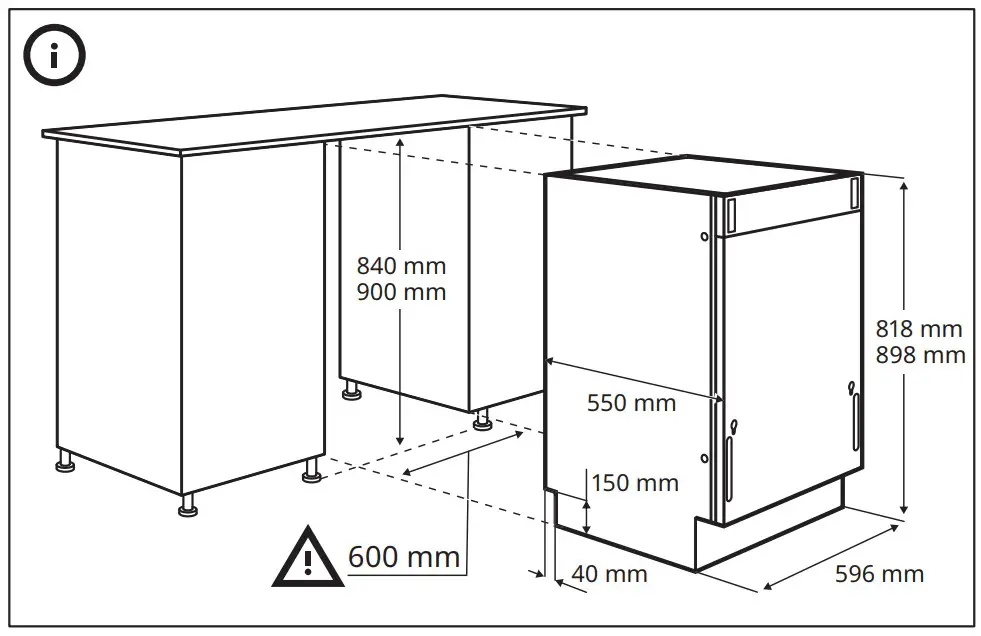 i

840 mm
900 mm

818 mm
898 mm

550 mm

150 mm

600 mm

40 mm

596 mm