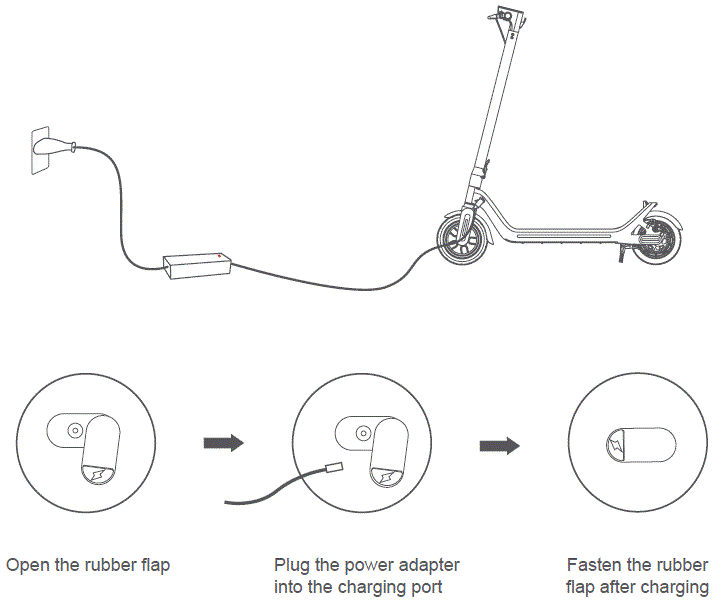 Open the rubber flap

Plug the power adapter into the charging port

Fasten the rubber flap after charging