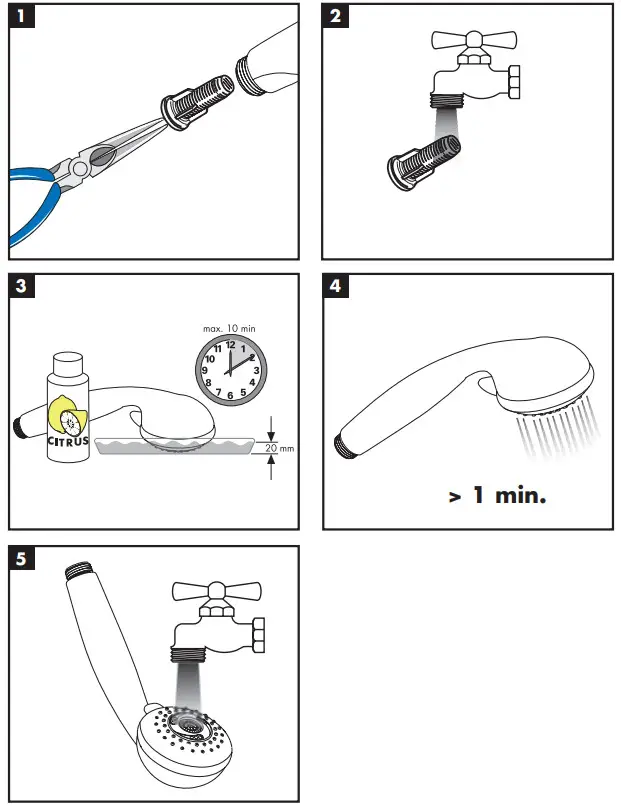 1

2

3

max. 10 min

12 1 2 3 4 5 6 7 8 9 10 11

CITRUS

20 mm

4

> 1 min.

5