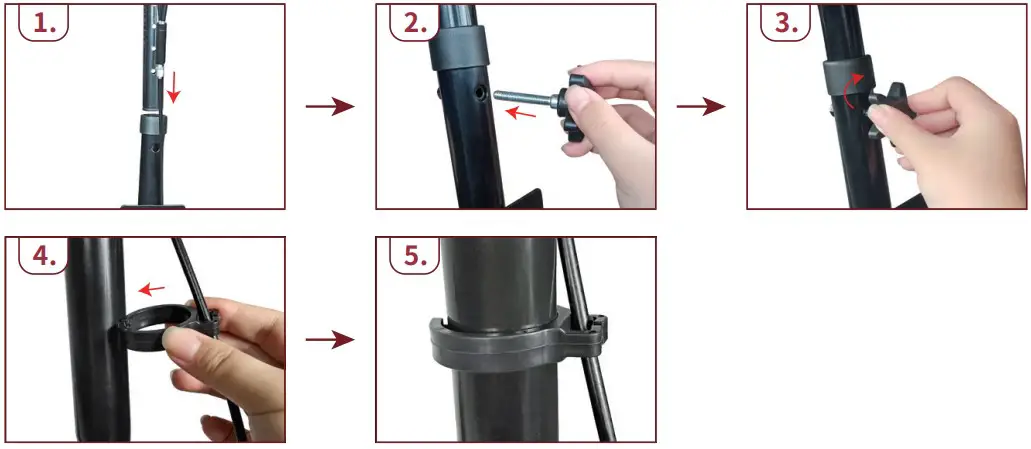 1.

2.

3.

4.

5.