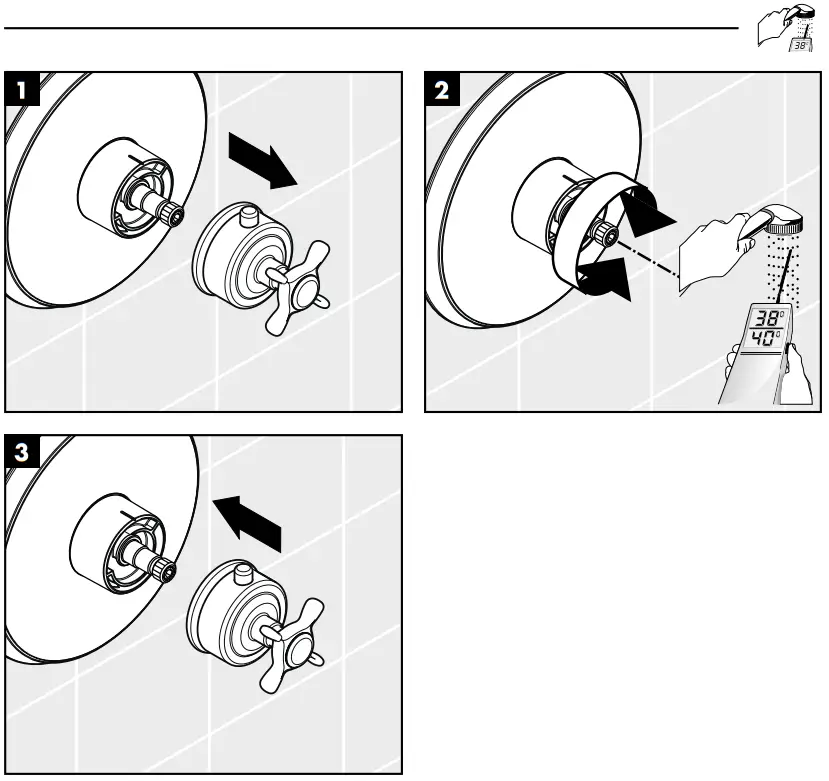 38°

1

2

38°
40°

3