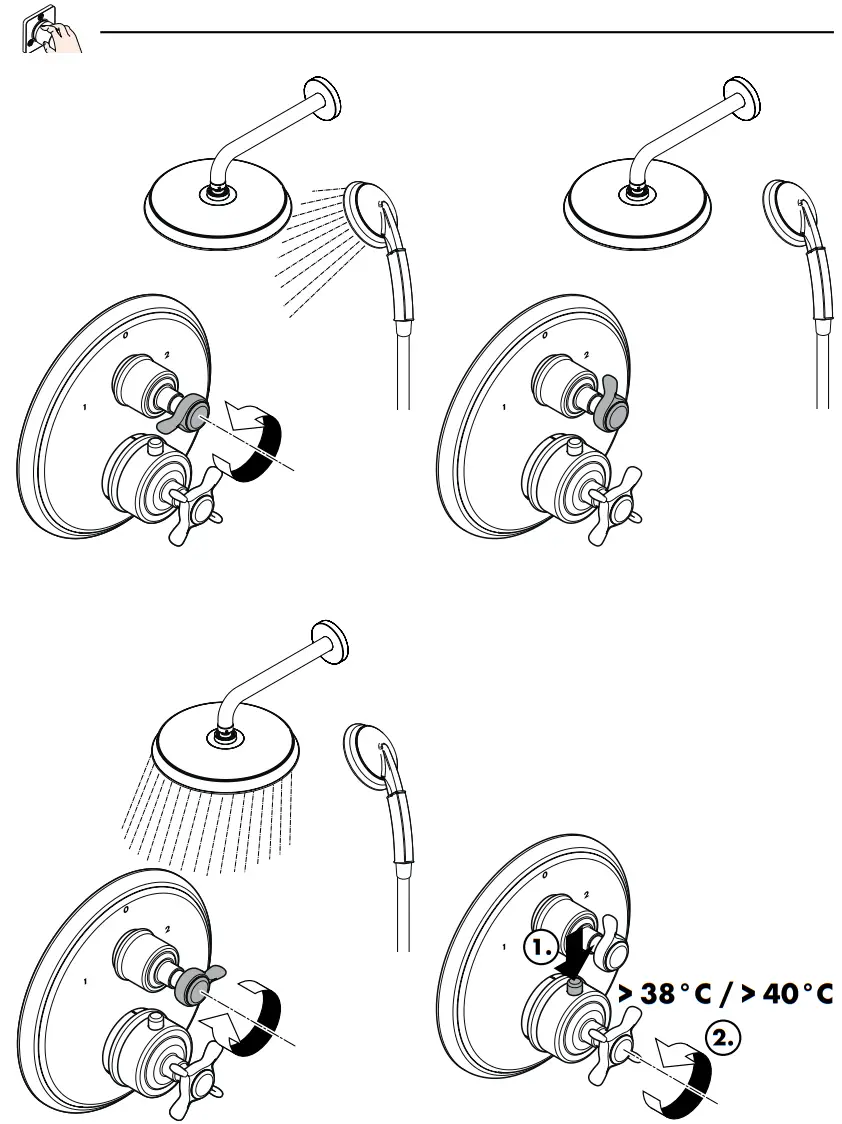 0
2
1

0
2
1

0
2
1

0
2
1
1.
> 38 °C / > 40 °C
2.