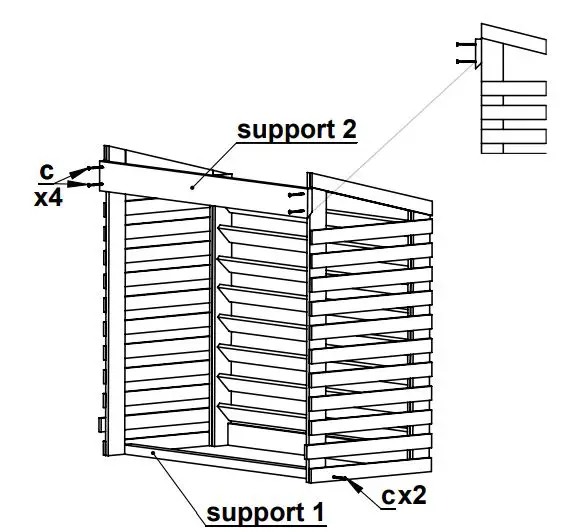 support 2

c
x4

cx2

support 1