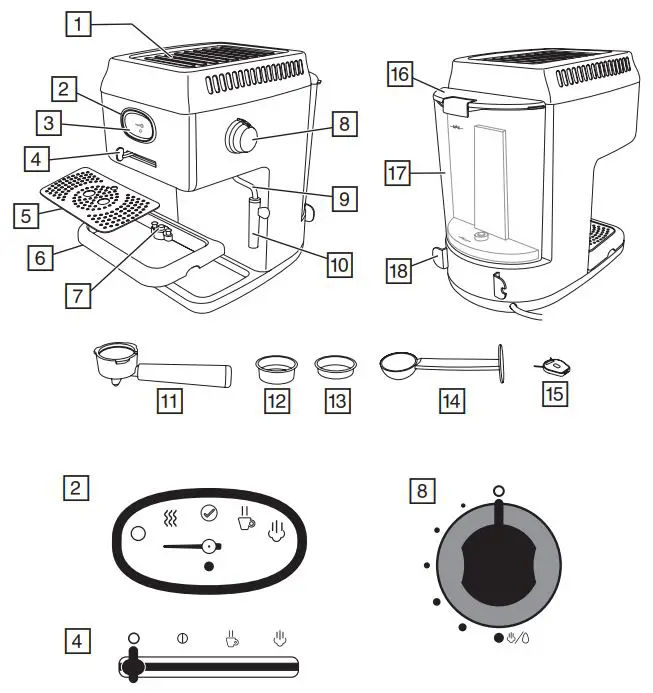 1
2
3
4
5
6
7
8
9
10
16
17
18
11
12
13
14
15
2
8
4