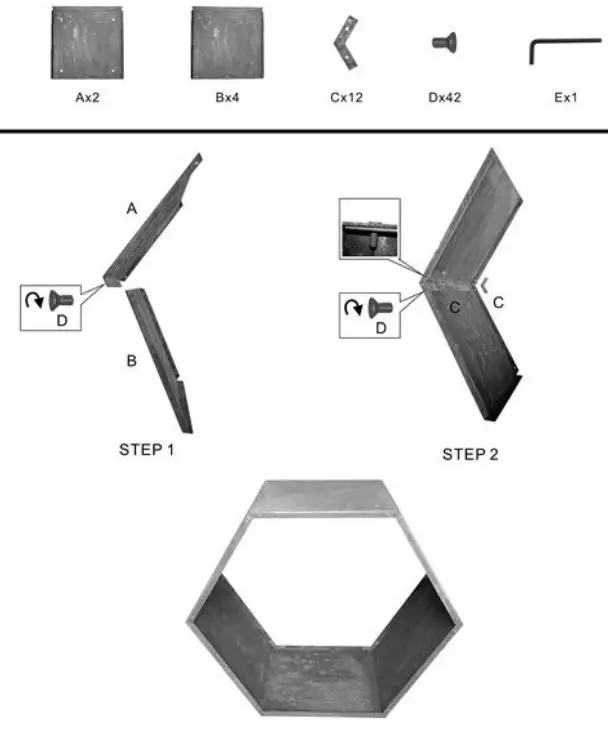 Ax2
Bx4
Cx12
Dx42
Ex1

A
D
B
STEP 1

D
C
C
STEP 2