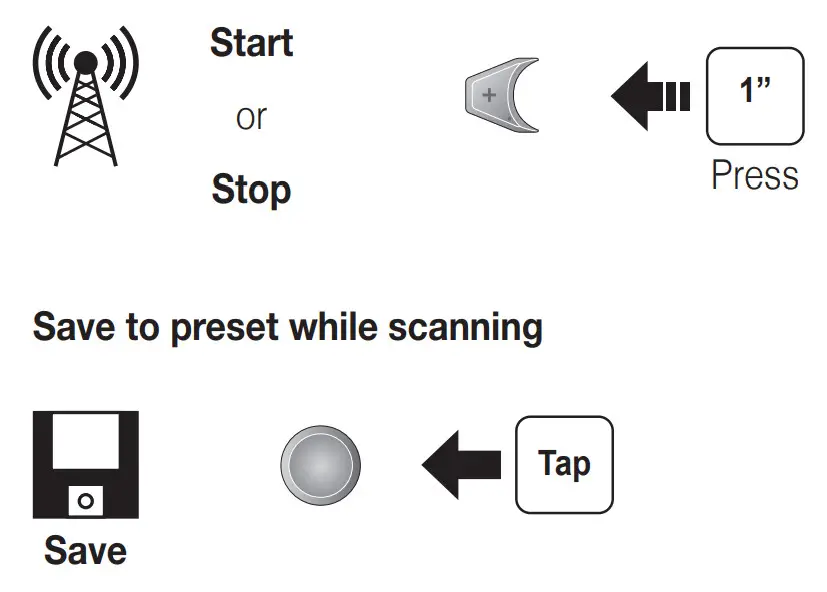 Start
or
Stop

+

1”
Press

Save to preset while scanning

Save

Tap