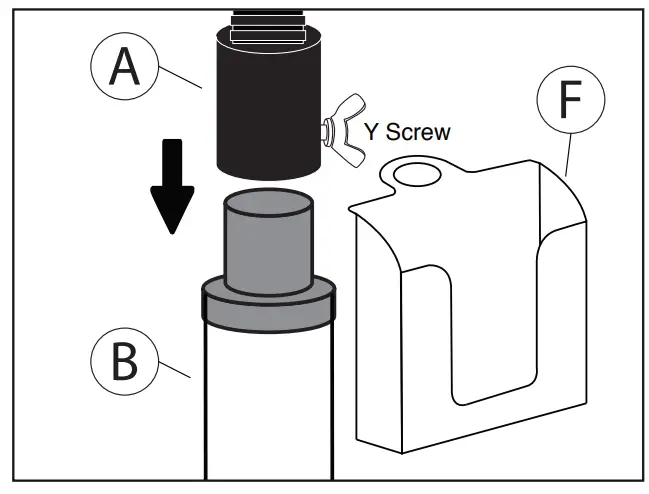 A

Y Screw

F

B