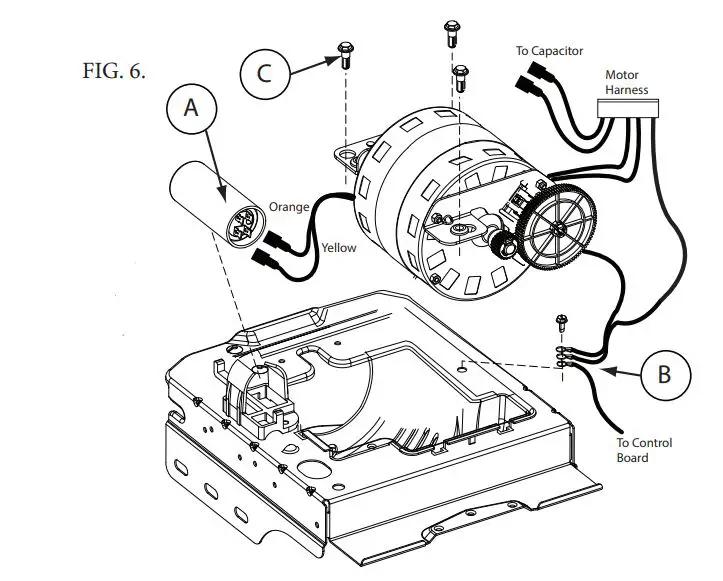 FIG. 6.

A

C

To Capacitor

Motor Harness

Orange

Yellow

B

To Control Board