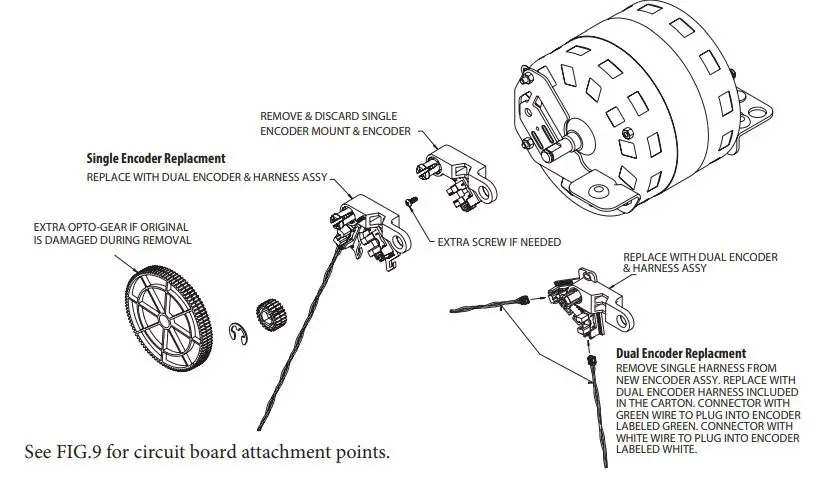 REMOVE & DISCARD SINGLE ENCODER MOUNT & ENCODER

Single Encoder Replacment
REPLACE WITH DUAL ENCODER & HARNESS ASSY

EXTRA OPTO-GEAR IF ORIGINAL IS DAMAGED DURING REMOVAL

EXTRA SCREW IF NEEDED

REPLACE WITH DUAL ENCODER & HARNESS ASSY

Dual Encoder Replacment
REMOVE SINGLE HARNESS FROM NEW ENCODER ASSY. REPLACE WITH DUAL ENCODER HARNESS INCLUDED IN THE CARTON. CONNECTOR WITH GREEN WIRE TO PLUG INTO ENCODER LABELED GREEN. CONNECTOR WITH WHITE WIRE TO PLUG INTO ENCODER LABELED WHITE.

See FIG.9 for circuit board attachment points.