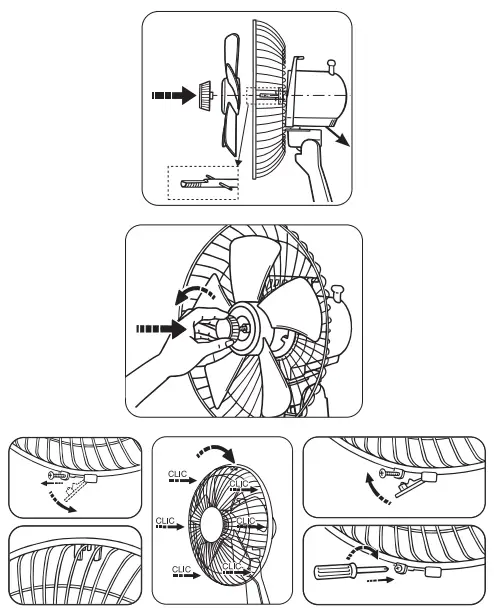 CLIC
CLIC
CLIC
CLIC
CLIC
CLIC