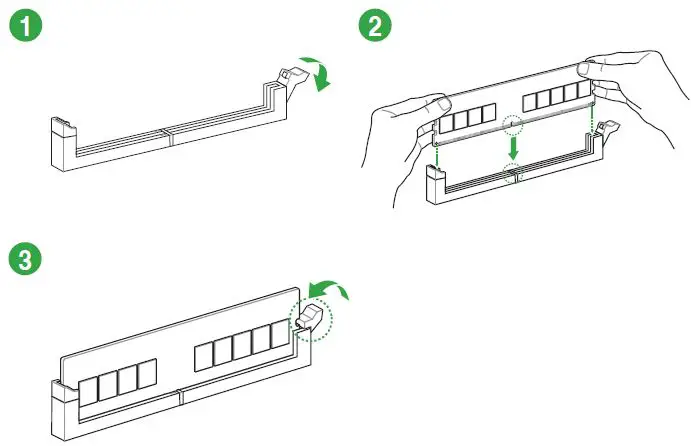 1

2

3