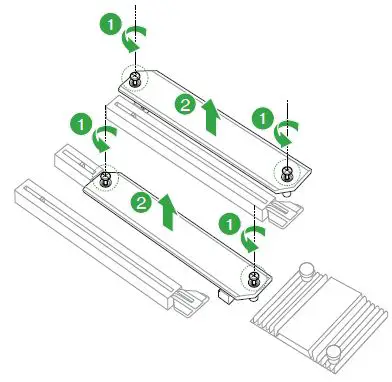 1
2
1
1
2
1