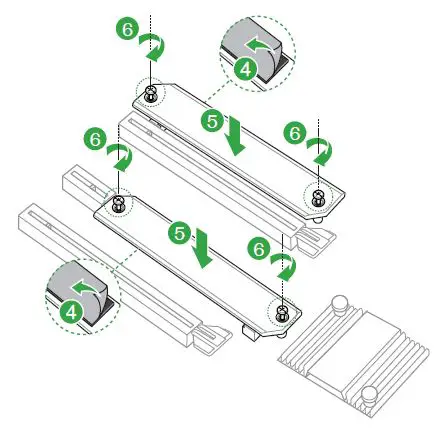 6
4
5
6
6
5
6
4