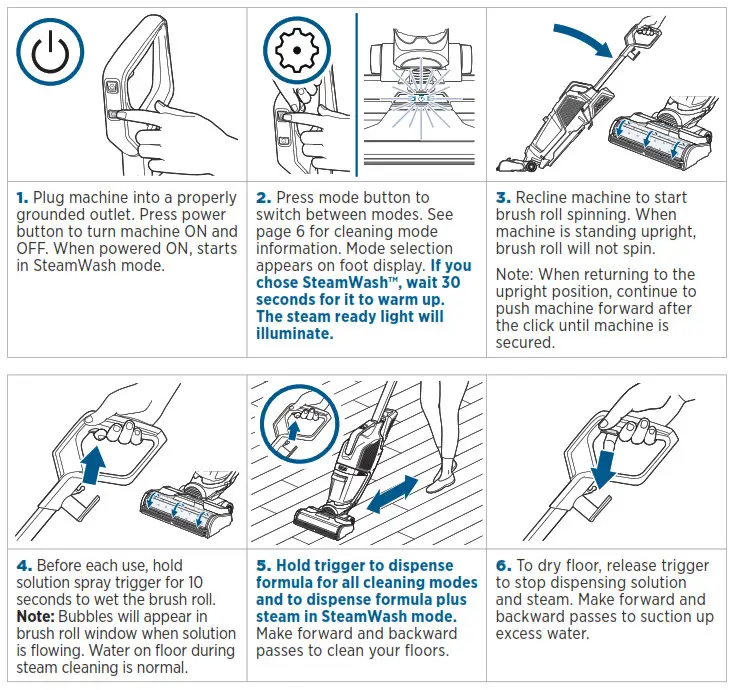 1. Plug machine into a properly grounded outlet. Press power button to turn machine ON and OFF. When powered ON, starts in SteamWash mode.

2. Press mode button to switch between modes. See page 6 for cleaning mode information. Mode selection appears on foot display. If you chose SteamWash™, wait 30 seconds for it to warm up. The steam ready light will illuminate.

3. Recline machine to start brush roll spinning. When machine is standing upright, brush roll will not spin.

Note: When returning to the upright position, continue to push machine forward after the click until machine is secured.

4. Before each use, hold solution spray trigger for 10 seconds to wet the brush roll. Note: Bubbles will appear in brush roll window when solution is flowing. Water on floor during steam cleaning is normal.

5. Hold trigger to dispense formula for all cleaning modes and to dispense formula plus steam in SteamWash mode. Make forward and backward passes to clean your floors.

6. To dry floor, release trigger to stop dispensing solution and steam. Make forward and backward passes to suction up excess water.