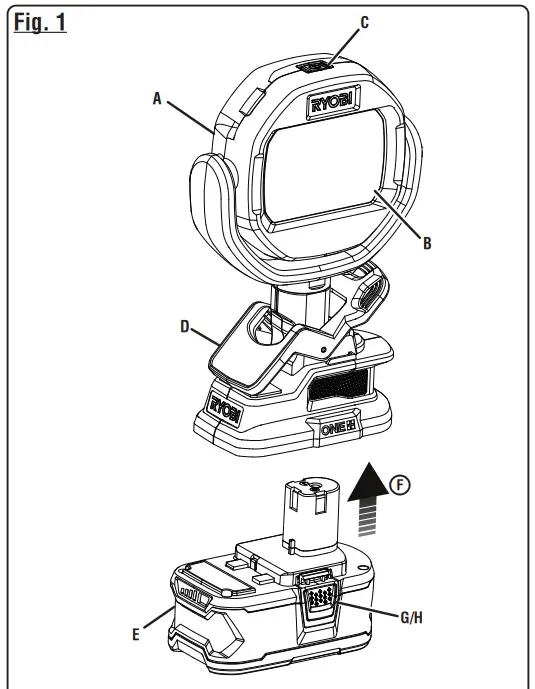 Fig. 1

C
A
RYOBI
B
D
RYOBI
ONE+
F
E
G/H