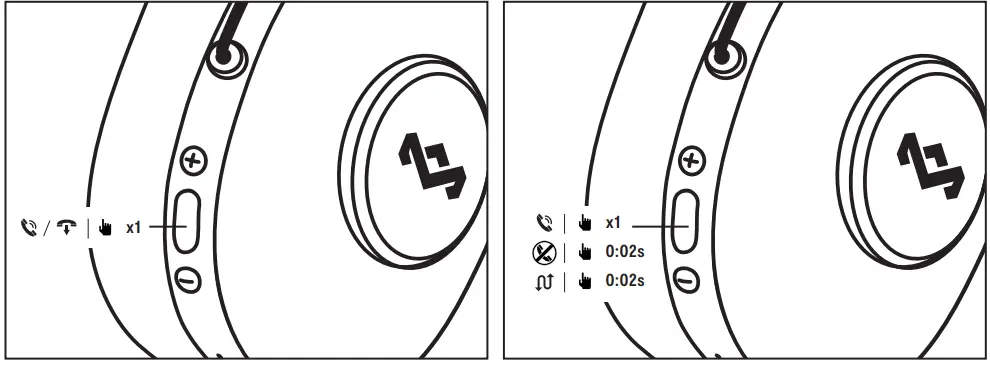 / | x1

| x1
| 0:02s
| 0:02s