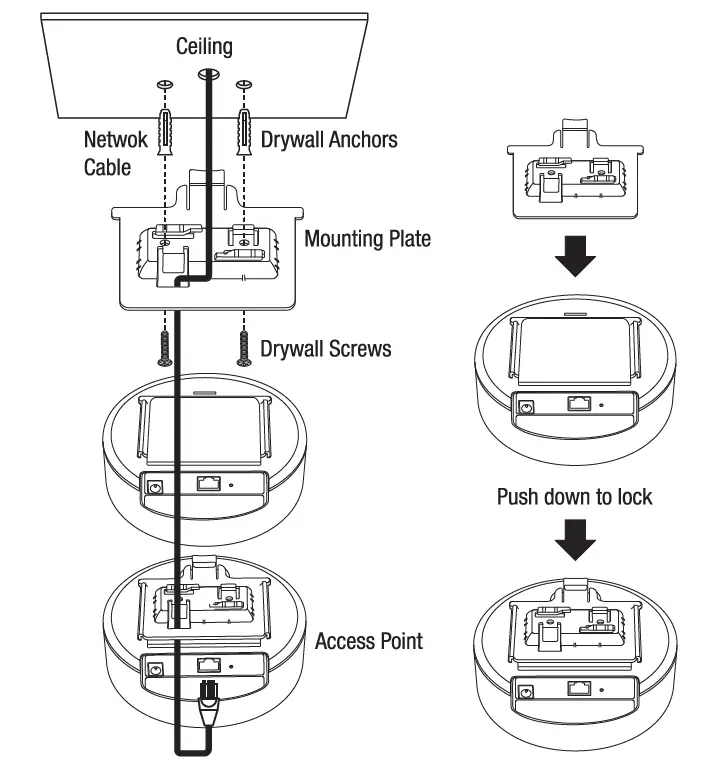 Ceiling

Netwok Cable

Drywall Anchors

Mounting Plate

Drywall Screws

Access Point

Push down to lock