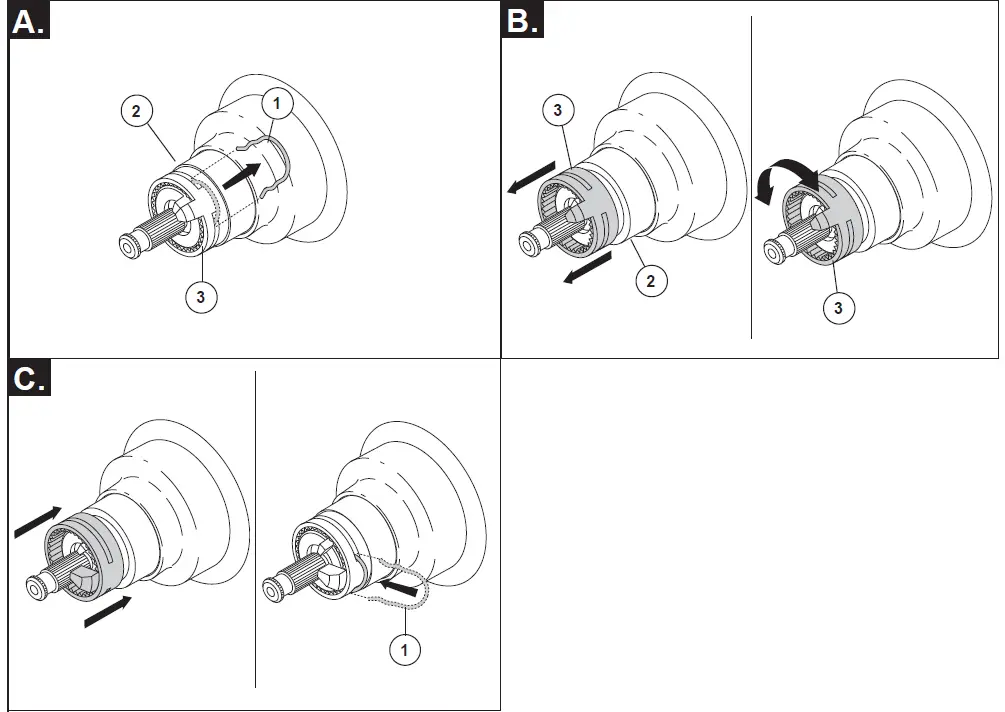 A.

2

1

3

B.

3

2

3

C.

1