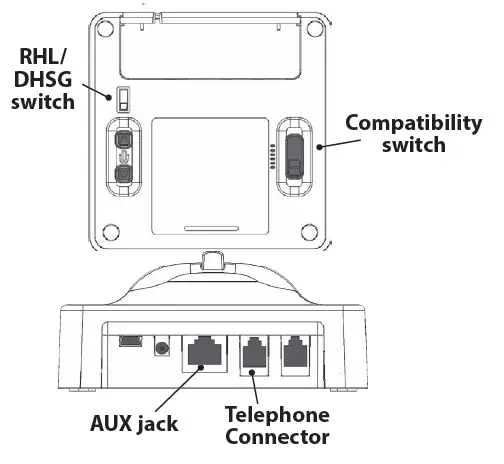 RHL/
DHSG
switch

Compatibility
switch

AUX jack

Telephone
Connector