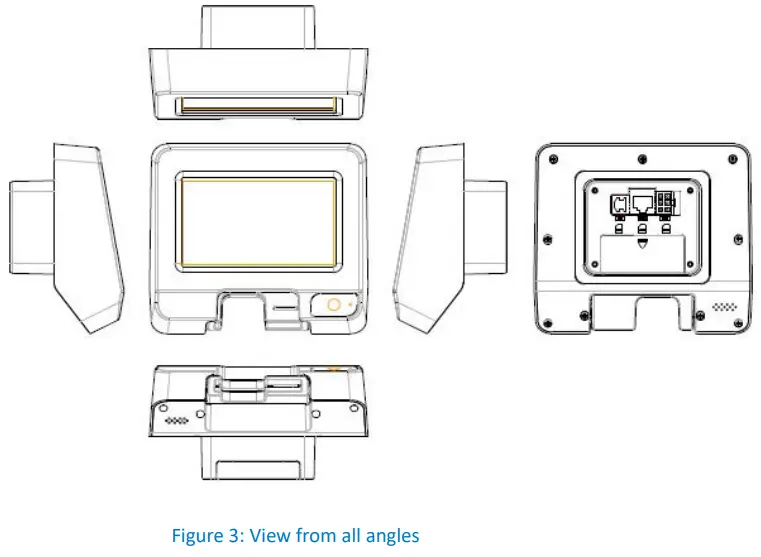 Figure 3: View from all angles