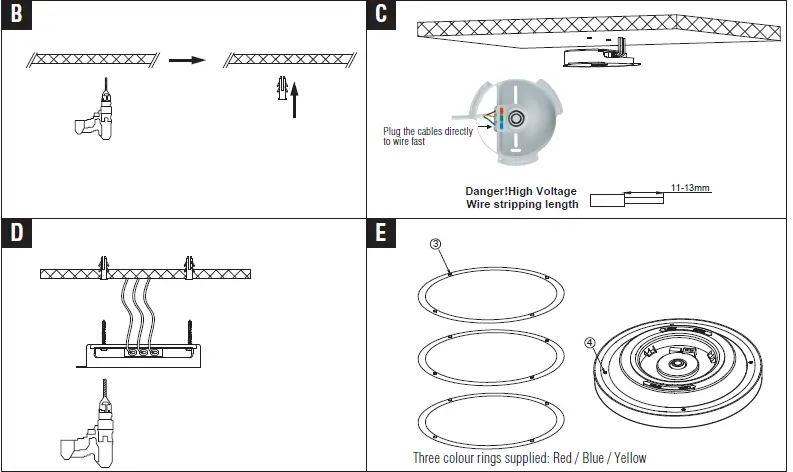 B

C

Plug the cables directly to wire fast

Danger!High Voltage
Wire stripping length

11-13mm

D

E

③

④

Three colour rings supplied: Red / Blue / Yellow