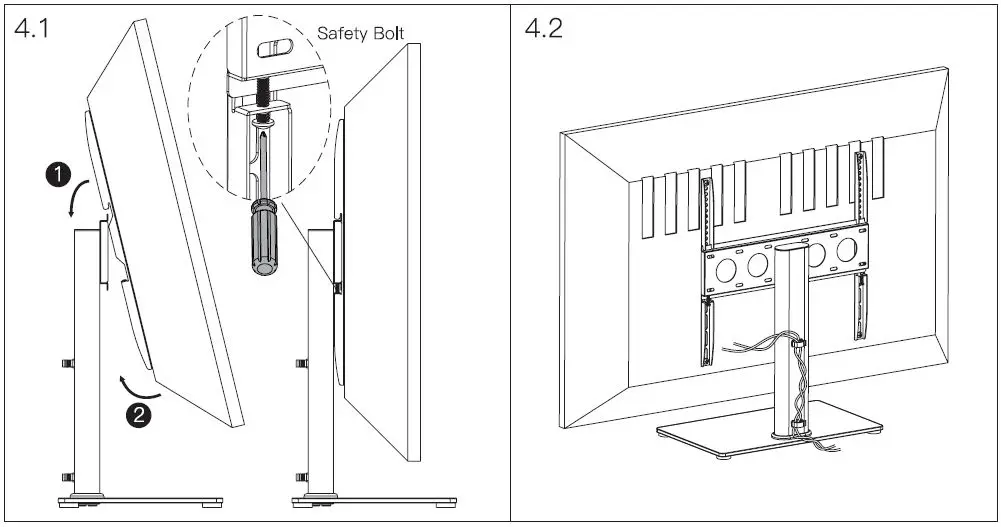 4.1

Safety Bolt

1

2

4.2