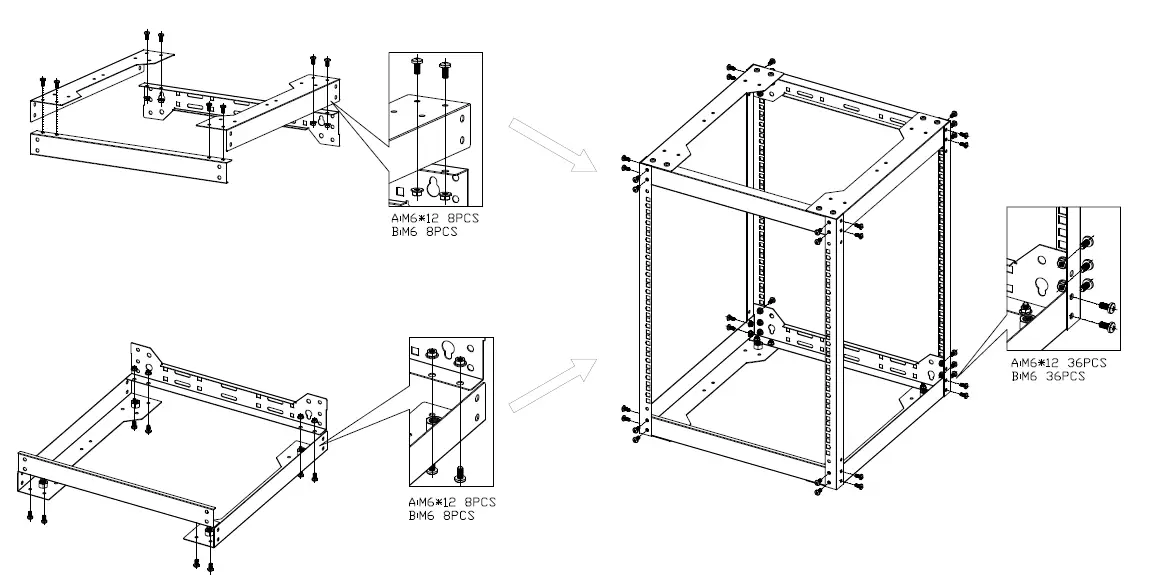 A:M6*12 8PCS
B:M6 8PCS

A:M6*12 8PCS
B:M6 8PCS

A:M6*12 36PCS
B:M6 36PCS