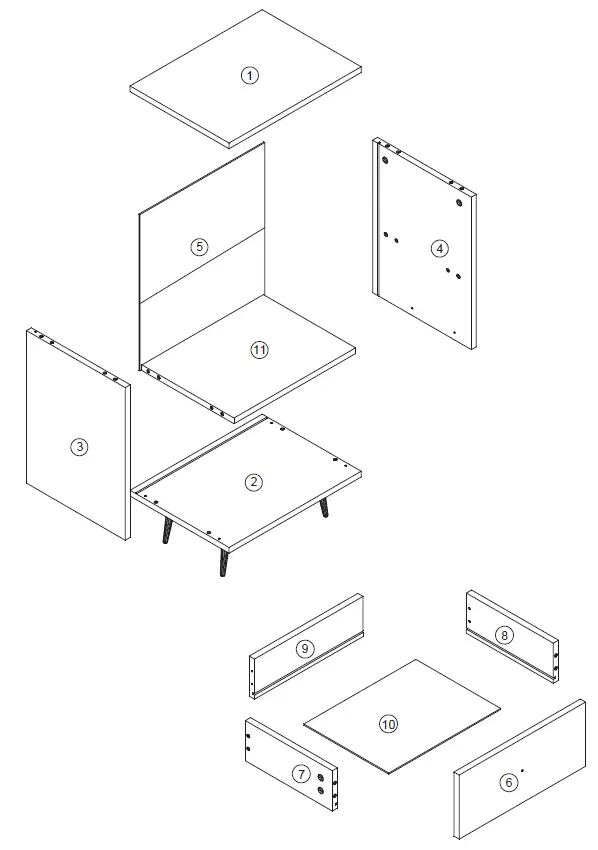 1
5
4
11
3
2
9
8
10
7
6