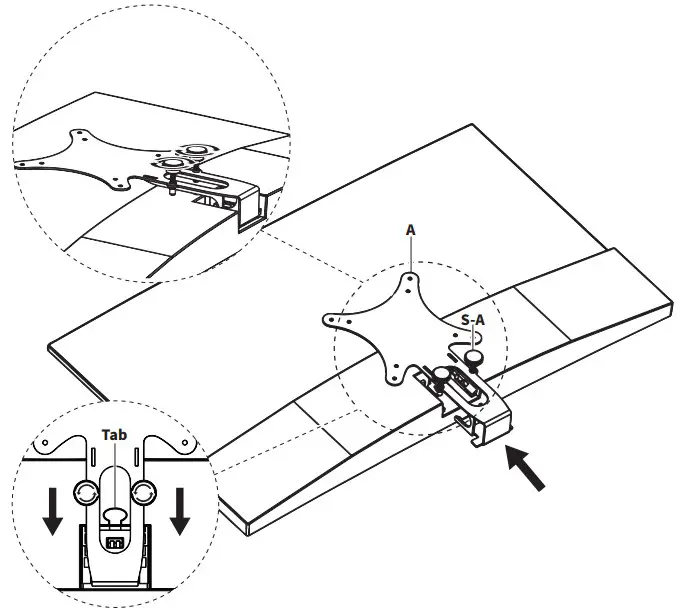 A
S-A
Tab