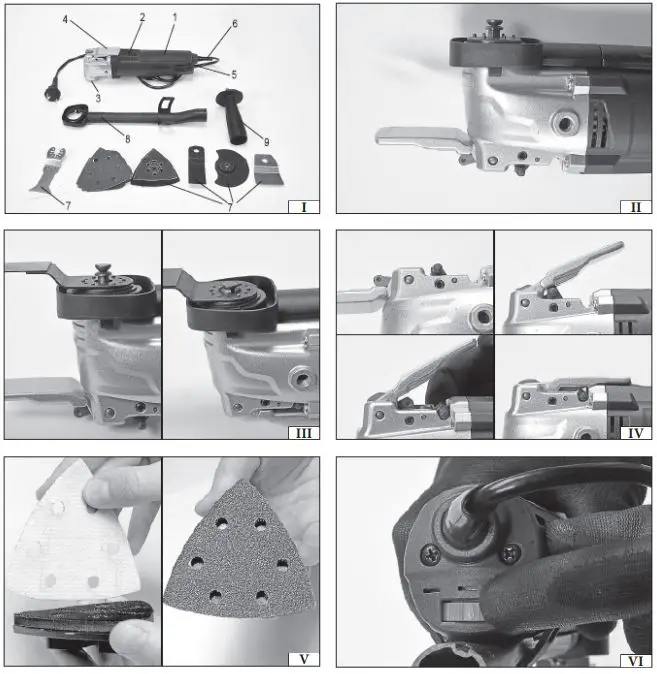 4
2
1
6
5
3
8
9
7
7
I

II

III

IV

V

VI