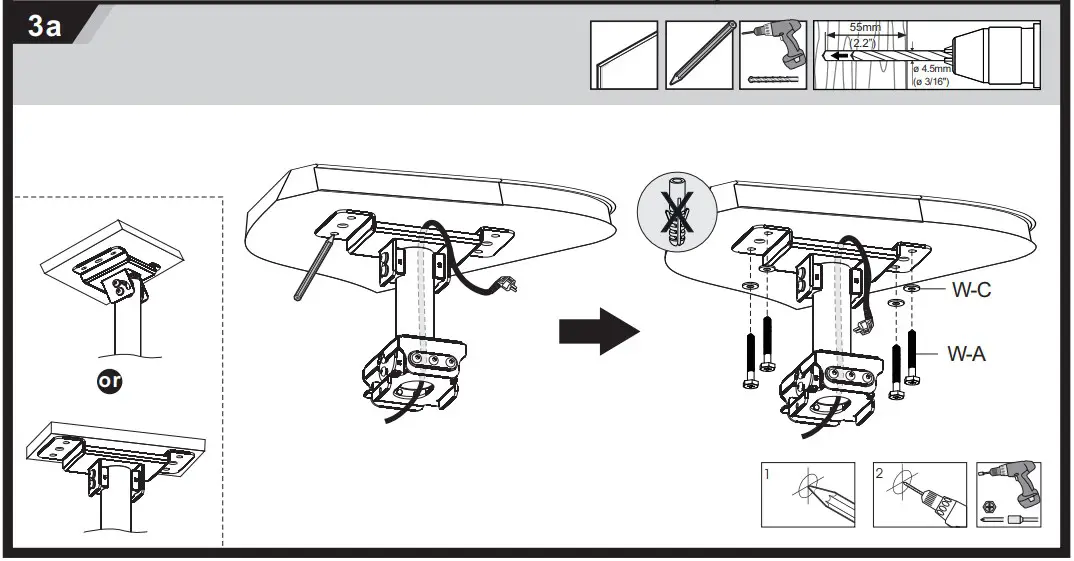 3a

55mm
(2.2")
ø 4.5mm
(ø 3/16")

or

W-C

W-A

1

2