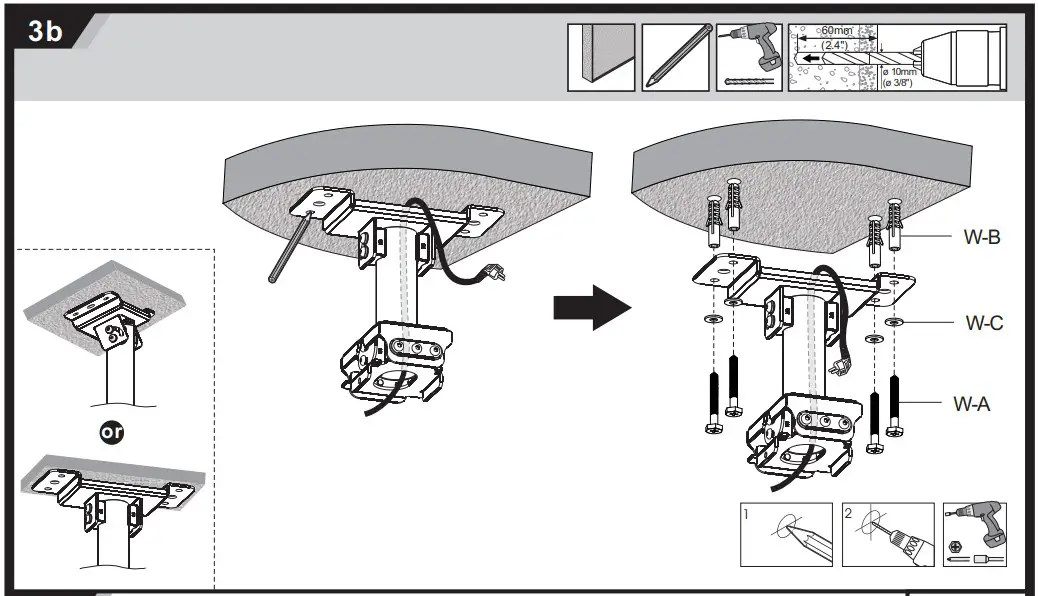 3b

60mm
(2.4")
ø 10mm
(ø 3/8")

or

W-B
W-C
W-A

1
2