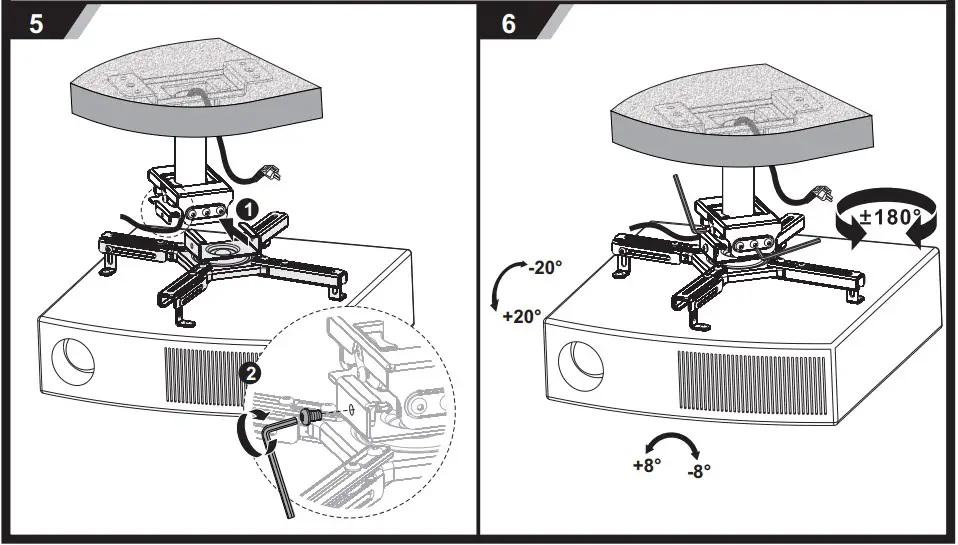 5

1

2

6

±180°

-20°

+20°

+8°

-8°