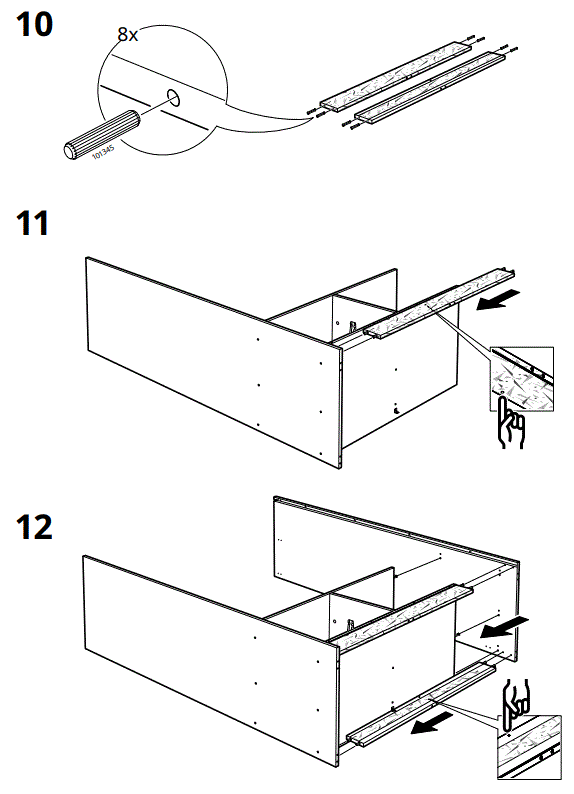 10

8x

101345

11

12