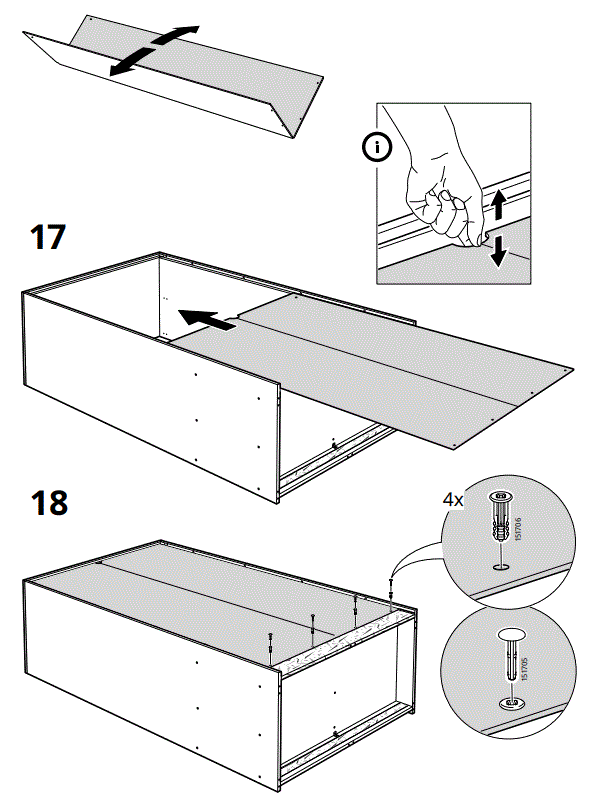 i

17

18

4x

151706

151705