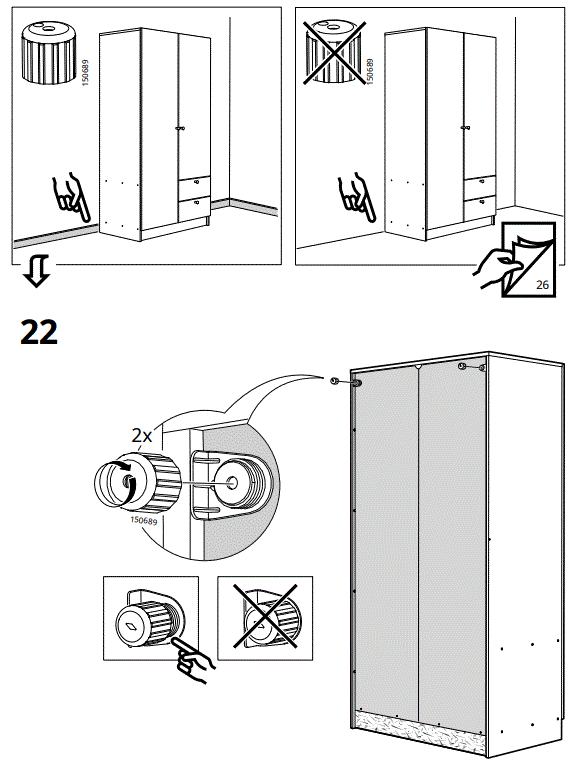 150689

150689

26

22

2x

150689