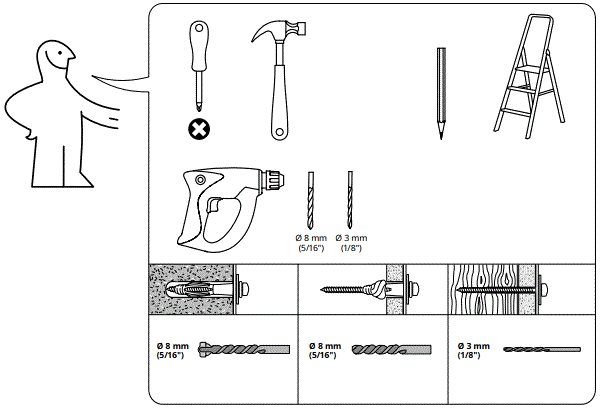 Ø 8 mm (5/16")
Ø 3 mm (1/8")

Ø 8 mm (5/16")
Ø 8 mm (5/16")
Ø 3 mm (1/8")