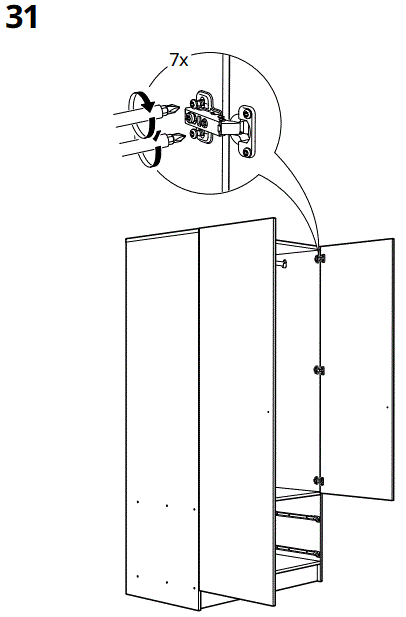 31

7x