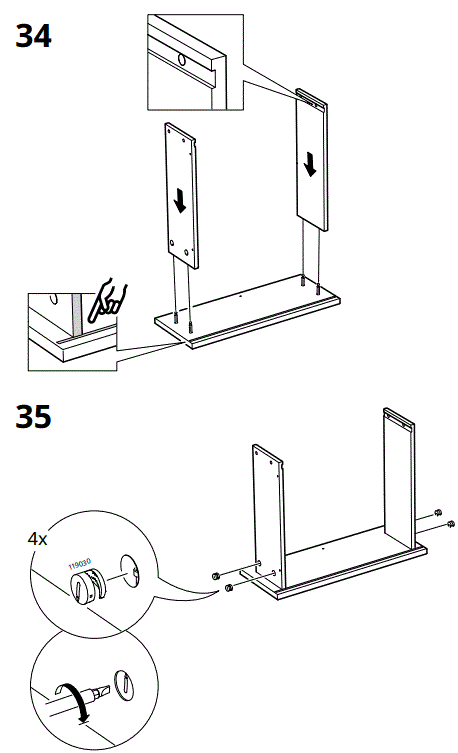 34

35

4x

119030