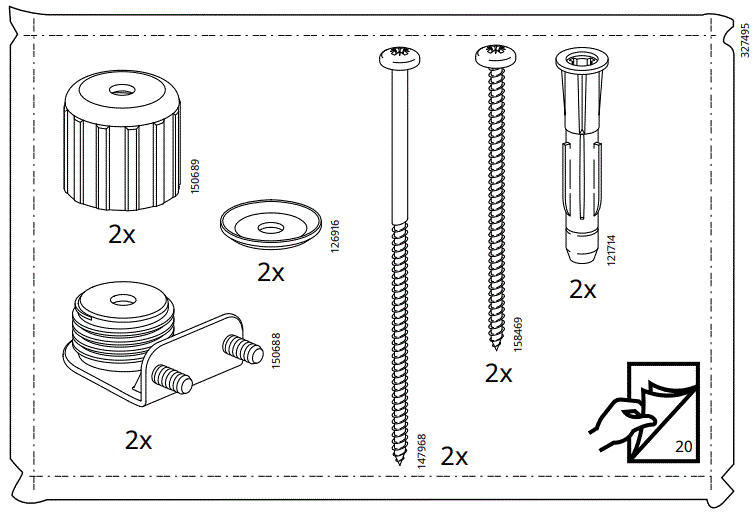 327495

150689

2x

126916

2x

150688

2x

147968

2x

158469

2x

121714

2x

20