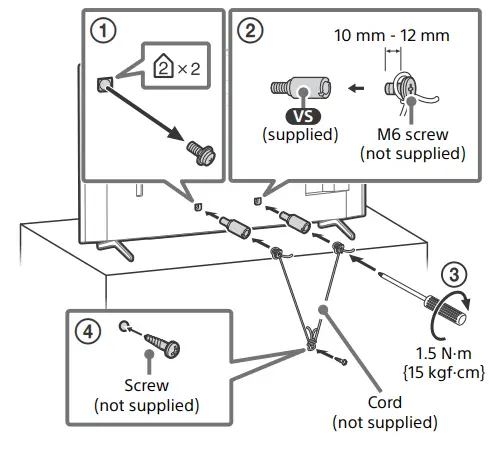 ①

2 × 2

②

10 mm - 12 mm

VS
(supplied)

M6 screw
(not supplied)

③

1.5 N·m
{15 kgf·cm}

④

Screw
(not supplied)

Cord
(not supplied)