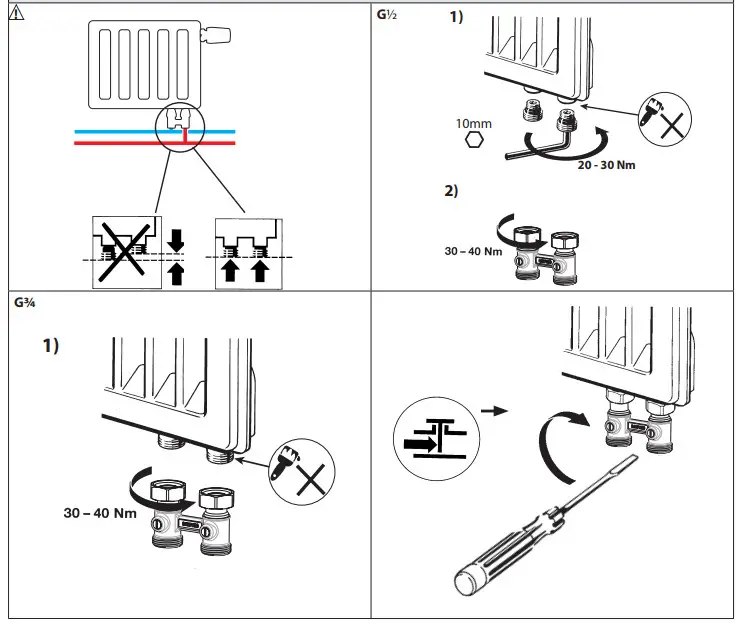 ⚠

G½

1)

10mm

20 - 30 Nm

2)

30 – 40 Nm

G¾

1)

30 – 40 Nm