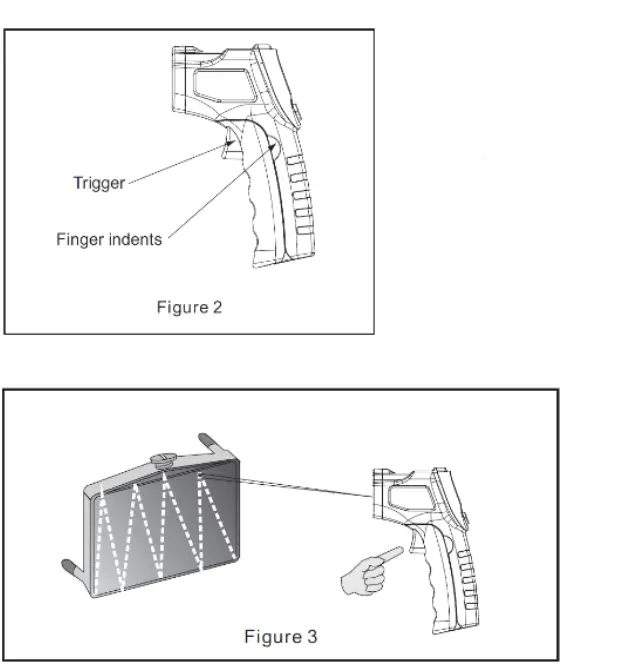 Trigger

Finger indents

Figure 2

Figure 3