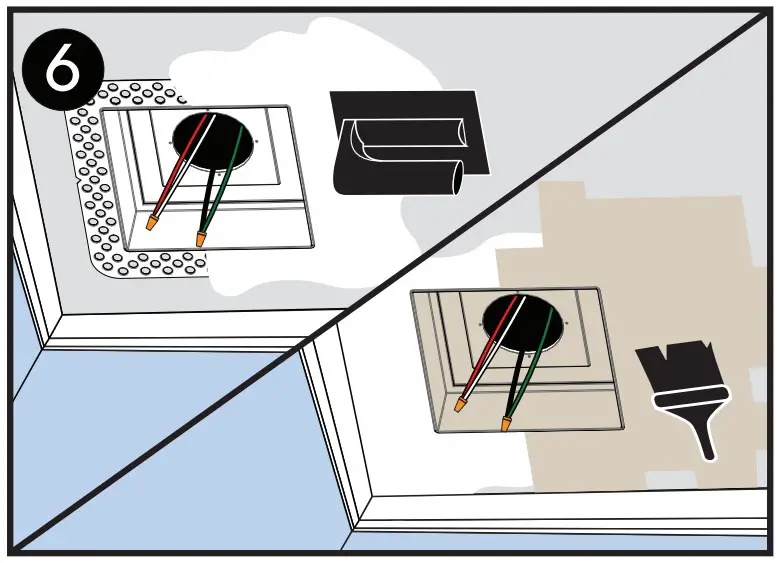 6