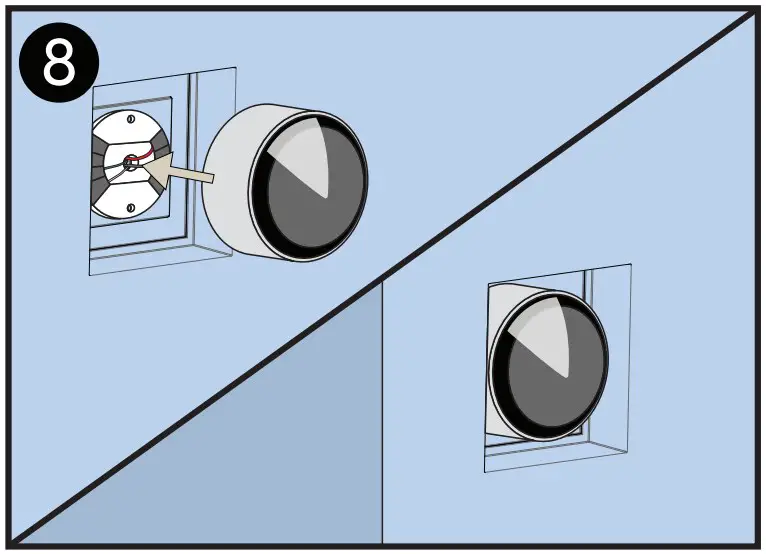 8