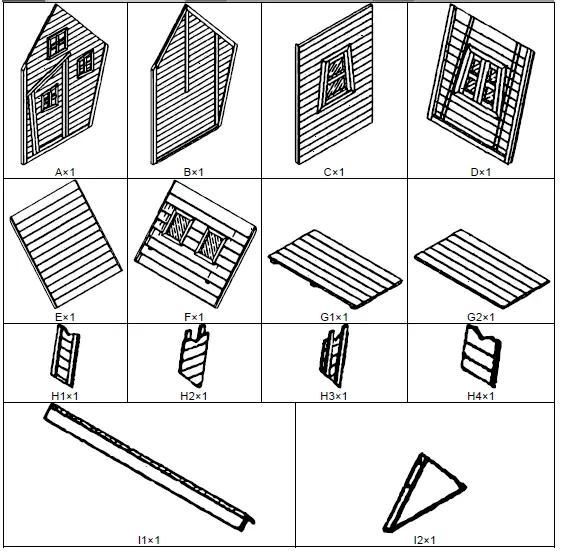 | A×1 | B×1 | C×1 | D×1 |
|---|---|---|---|
| E×1 | F×1 | G1×1 | G2×1 |
| H1×1 | H2×1 | H3×1 | H4×1 |

| I1×1 | I2×1 |
|---|---|