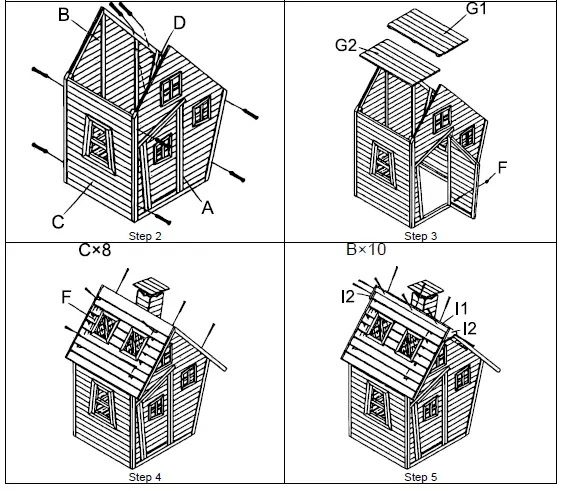 B
D
C
A
Step 2

G1
G2
F
Step 3

C×8
F
Step 4

B×10
I2
I1
I2
Step 5