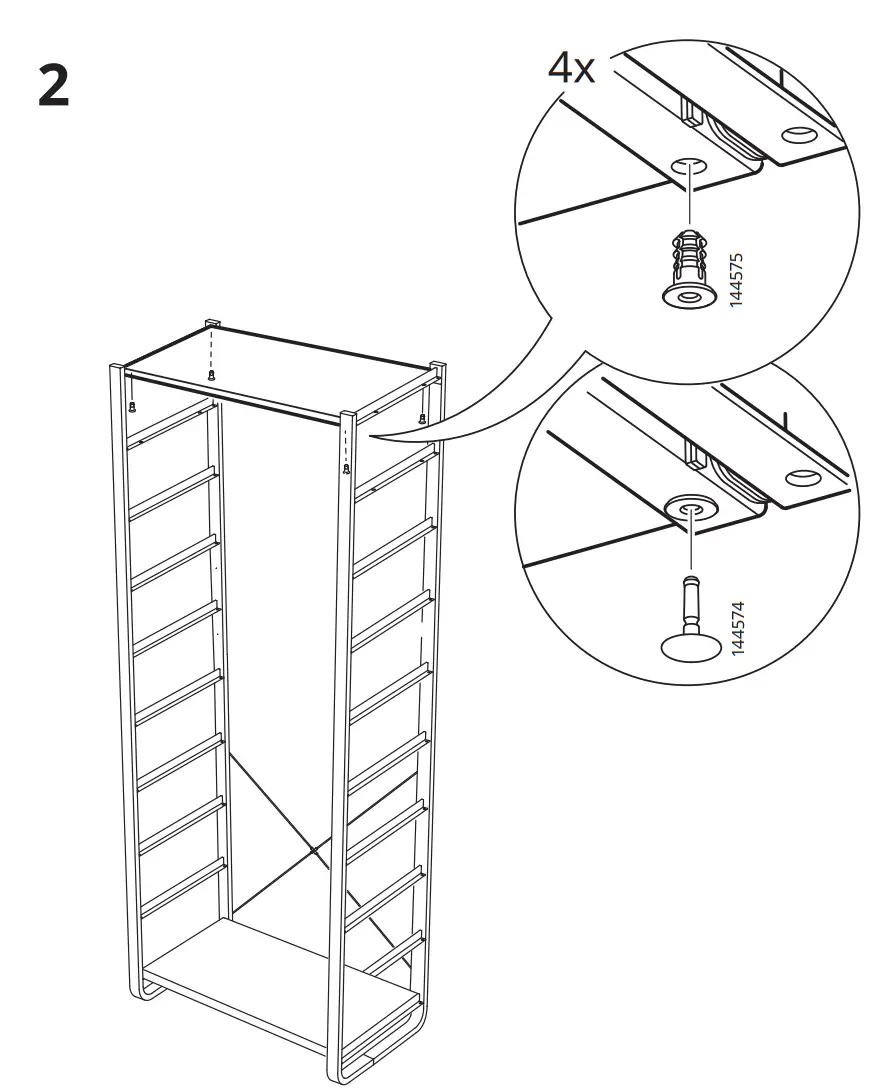 2

4x

144575

144574