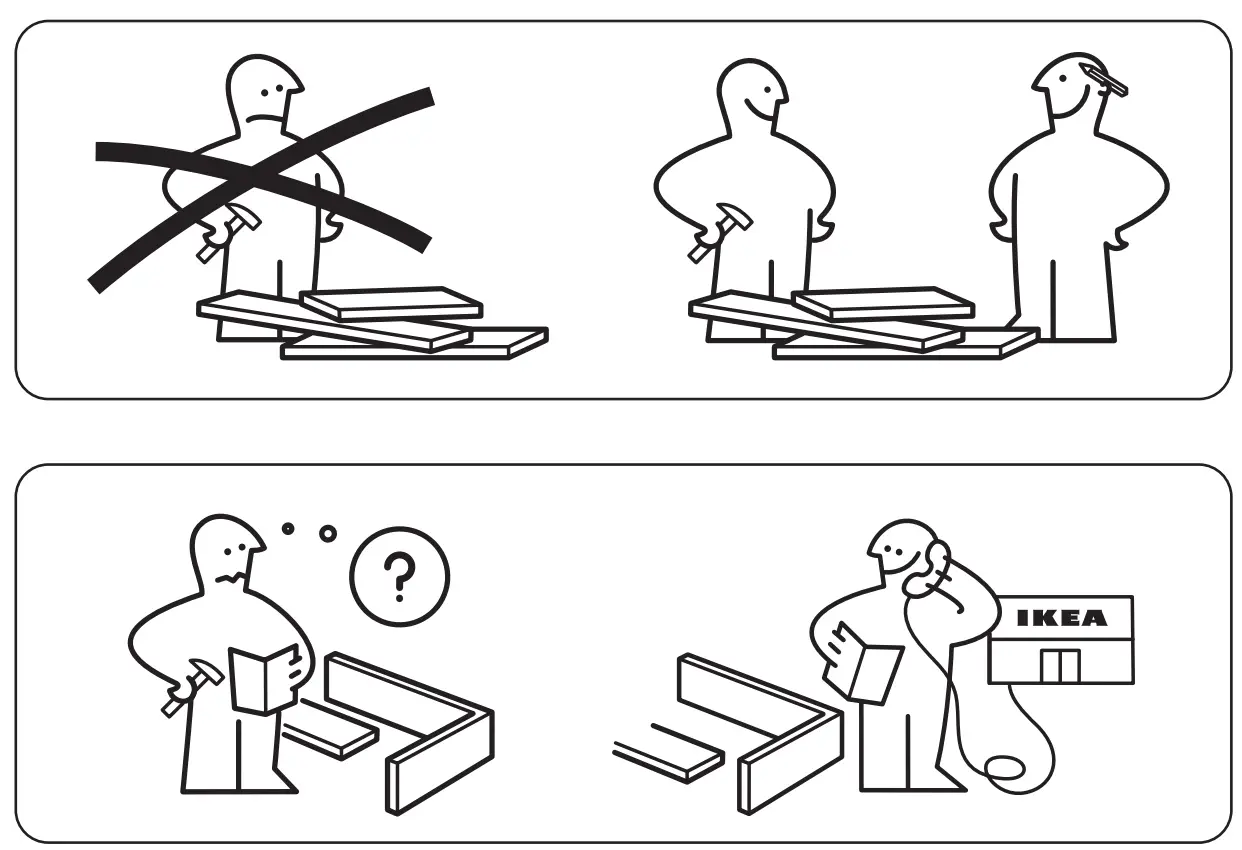 ?

IKEA